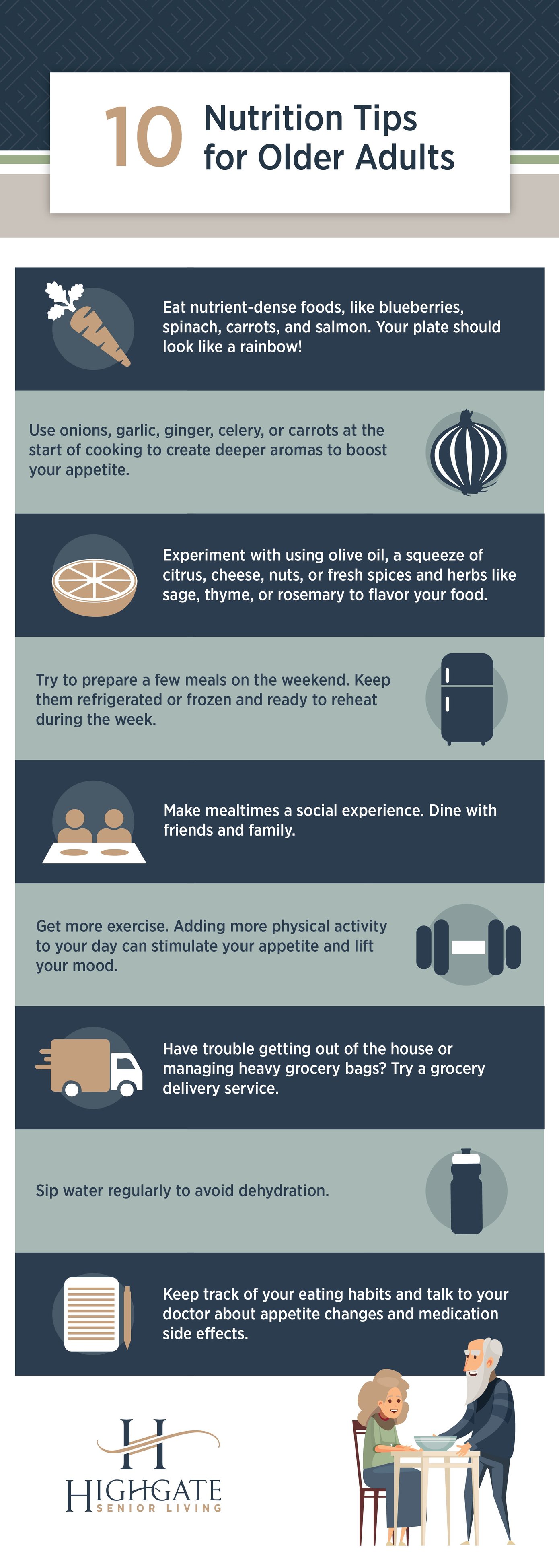 10 Nutrition Tips for Older Adults

Eat nutrient-dense foods, like blueberries, spinach, carrots, and salmon. Your plate should look like a rainbow!

Use onions, garlic, ginger, celery, or carrots at the start of cooking to create deeper aromas to boost your appetite.

Experiment with using olive oil, a squeeze of citrus, cheese, nuts, or fresh spices and herbs like sage, thyme, or rosemary to flavor your food.

Try to prepare a few meals on the weekend. Keep them refrigerated or frozen and ready to reheat during the week.

Make mealtimes a social experience. Dine with friends and family.

Get more exercise. Adding more physical activity to your day can stimulate your appetite and lift your mood.

Have trouble getting out of the house or managing heavy grocery bags? Try a grocery delivery service.

Sip water regularly to avoid dehydration.

Keep track of your eating habits and talk to your doctor about appetite changes and medication side effects.

H
HIGHGATE
SENIOR LIVING