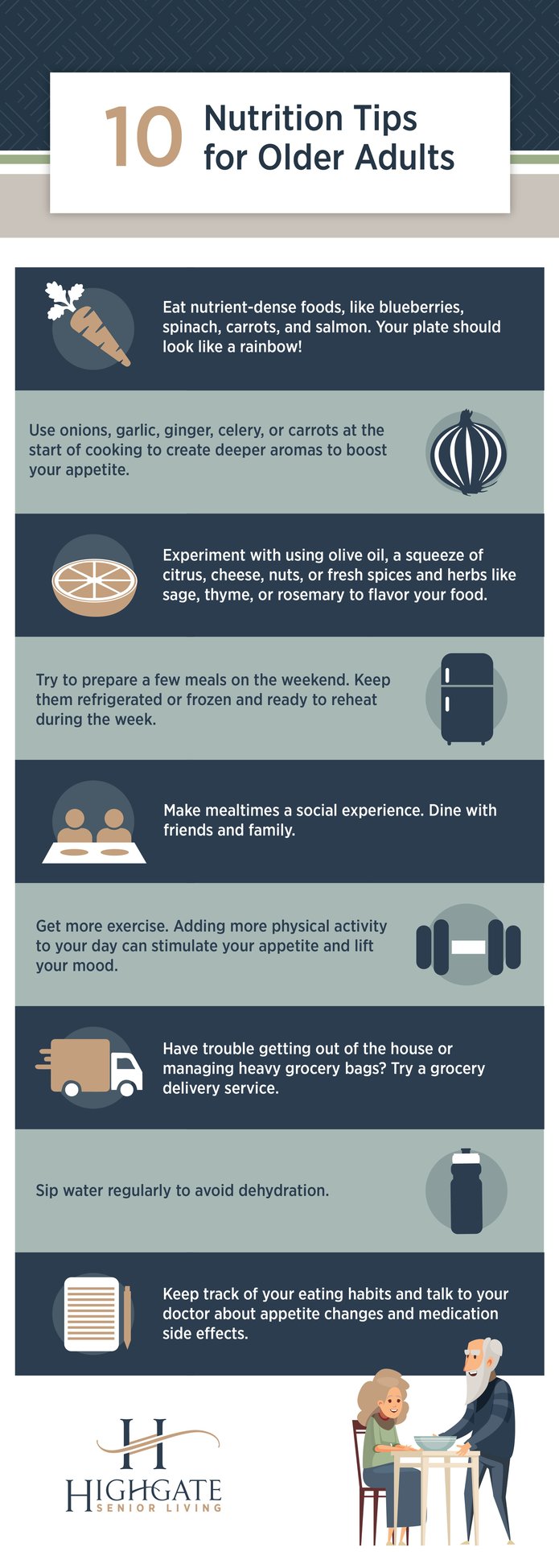 10 Nutrition Tips for Older Adults

Eat nutrient-dense foods, like blueberries, spinach, carrots, and salmon. Your plate should look like a rainbow!

Use onions, garlic, ginger, celery, or carrots at the start of cooking to create deeper aromas to boost your appetite.

Experiment with using olive oil, a squeeze of citrus, cheese, nuts, or fresh spices and herbs like sage, thyme, or rosemary to flavor your food.

Try to prepare a few meals on the weekend. Keep them refrigerated or frozen and ready to reheat during the week.

Make mealtimes a social experience. Dine with friends and family.

Get more exercise. Adding more physical activity to your day can stimulate your appetite and lift your mood.

Have trouble getting out of the house or managing heavy grocery bags? Try a grocery delivery service.

Sip water regularly to avoid dehydration.

Keep track of your eating habits and talk to your doctor about appetite changes and medication side effects.

H
HIGHGATE
SENIOR LIVING