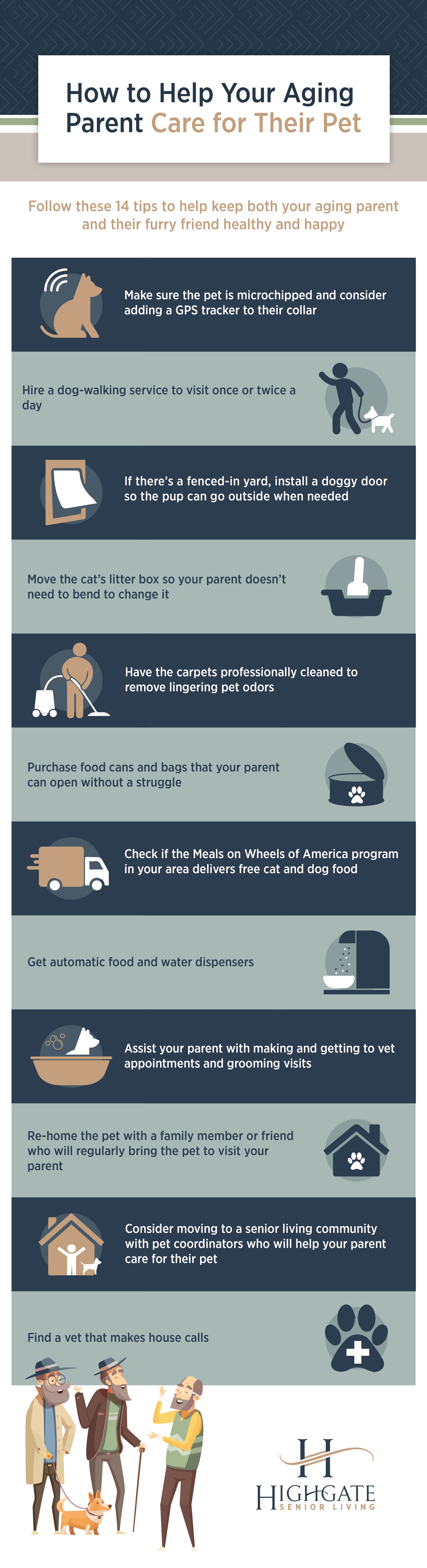 How to Help Your Aging Parent Care for Their Pet

Follow these 14 tips to help keep both your aging parent and their furry friend healthy and happy

Make sure the pet is microchipped and consider adding a GPS tracker to their collar

Hire a dog-walking service to visit once or twice a day

If there's a fenced-in yard, install a doggy door so the pup can go outside when needed

Move the cat's litter box so your parent doesn't need to bend to change it

Have the carpets professionally cleaned to remove lingering pet odors

Purchase food cans and bags that your parent can open without a struggle

Check if the Meals on Wheels of America program in your area delivers free cat and dog food

Get automatic food and water dispensers

Assist your parent with making and getting to vet appointments and grooming visits

Re-home the pet with a family member or friend who will regularly bring the pet to visit your parent

Consider moving to a senior living community with pet coordinators who will help your parent care for their pet

Find a vet that makes house calls

H
HIGHGATE
SENIOR LIVING